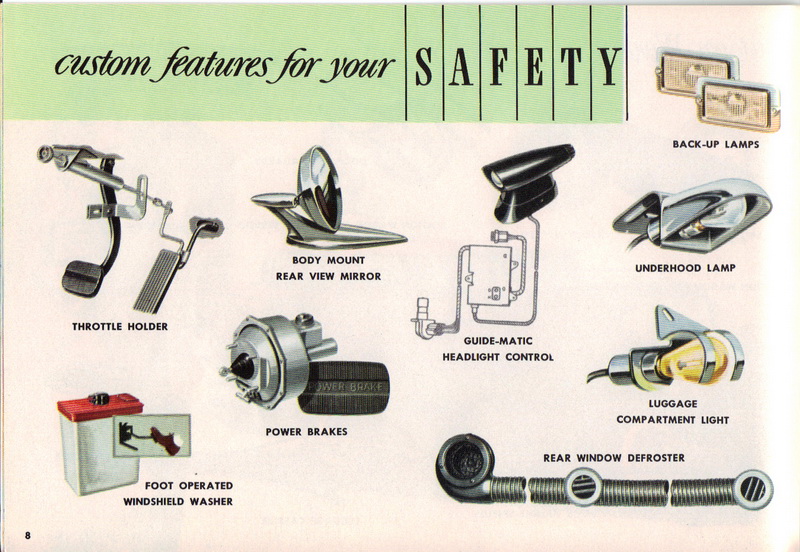 custom features for your SAFETY

BACK-UP LAMPS

THROTTLE HOLDER

BODY MOUNT REAR VIEW MIRROR

GUIDE-MATIC HEADLIGHT CONTROL

UNDERHOOD LAMP

POWER BRAKE

POWER BRAKES

LUGGAGE COMPARTMENT LIGHT

FOOT OPERATED WINDSHIELD WASHER

REAR WINDOW DEFROSTER

8